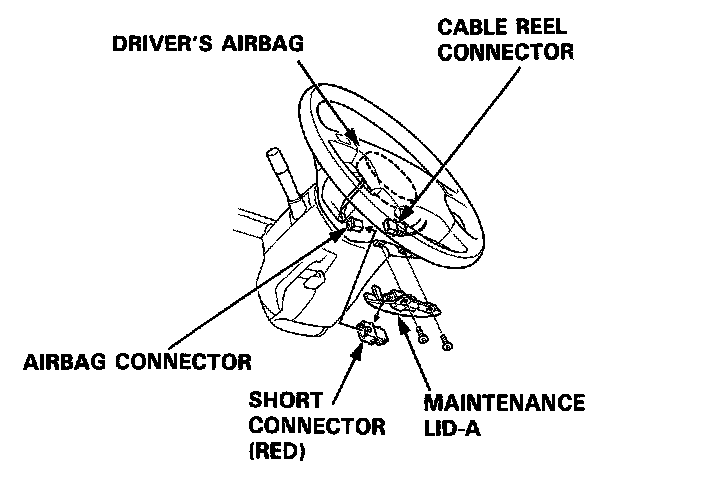 DRIVER'S AIRBAG

CABLE REEL CONNECTOR

AIRBAG CONNECTOR

SHORT CONNECTOR (RED)

MAINTENANCE LID-A