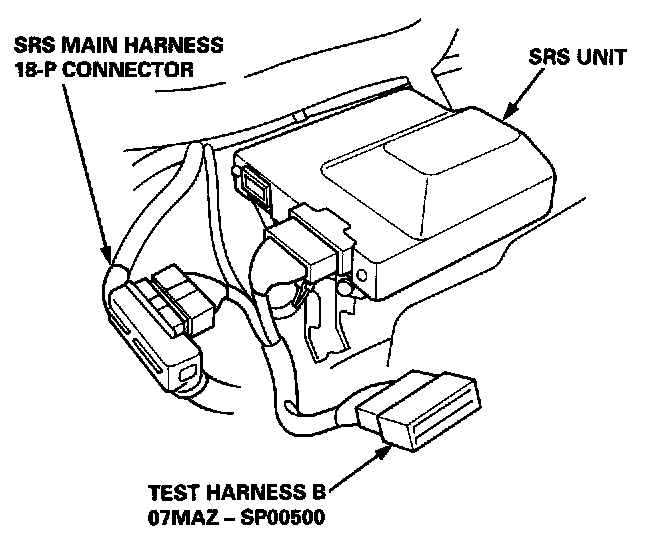 SRS MAIN HARNESS
18-P CONNECTOR

SRS UNIT

TEST HARNESS B
07MAZ – SP00500