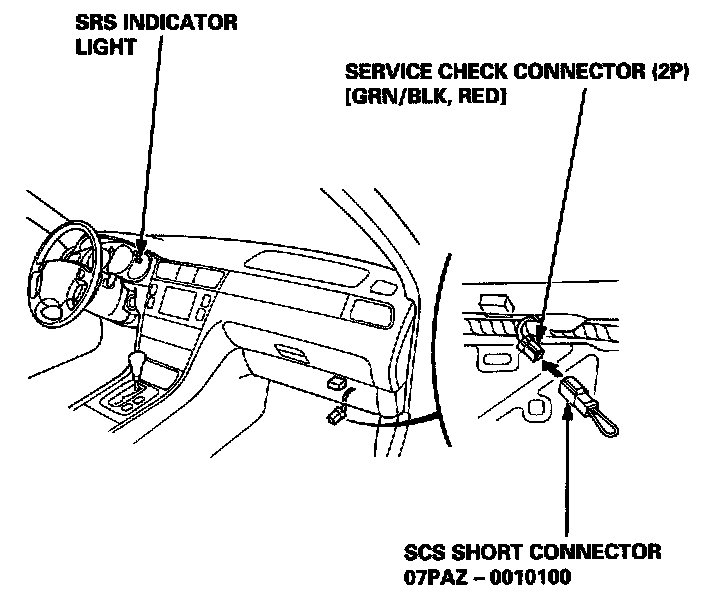 SRS INDICATOR LIGHT

SERVICE CHECK CONNECTOR (2P) [GRN/BLK, RED]

SCS SHORT CONNECTOR 07PAZ – 0010100