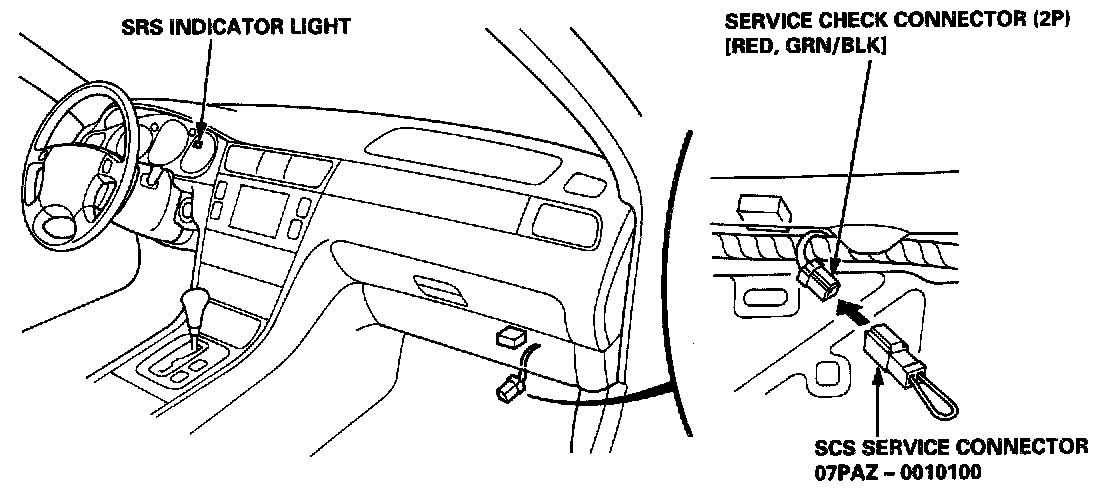 SRS INDICATOR LIGHT

SERVICE CHECK CONNECTOR (2P)
[RED, GRN/BLK]

SCS SERVICE CONNECTOR
07PAZ – 0010100