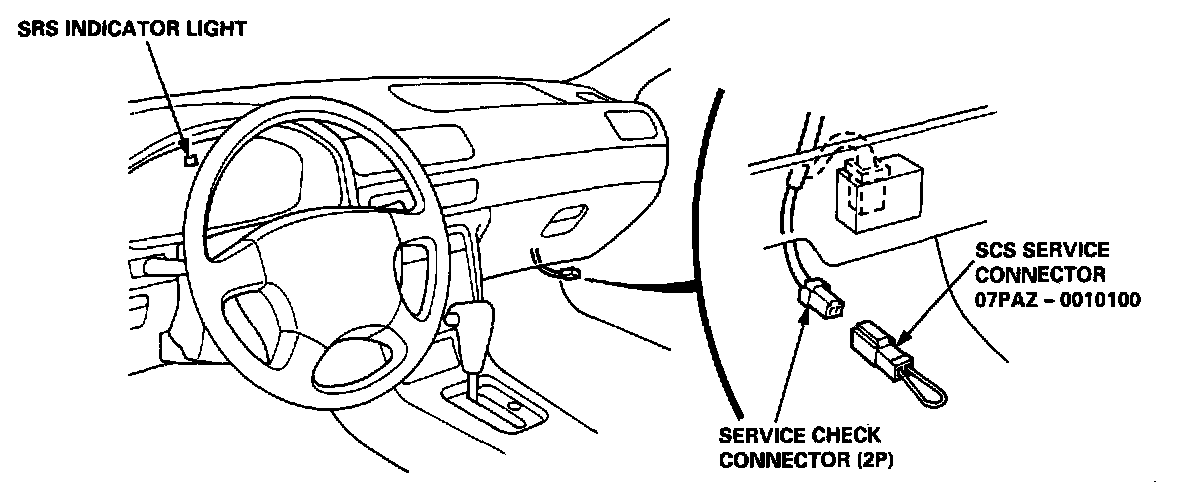 SRS INDICATOR LIGHT

SCS SERVICE CONNECTOR 07PAZ – 0010100

SERVICE CHECK CONNECTOR (2P)