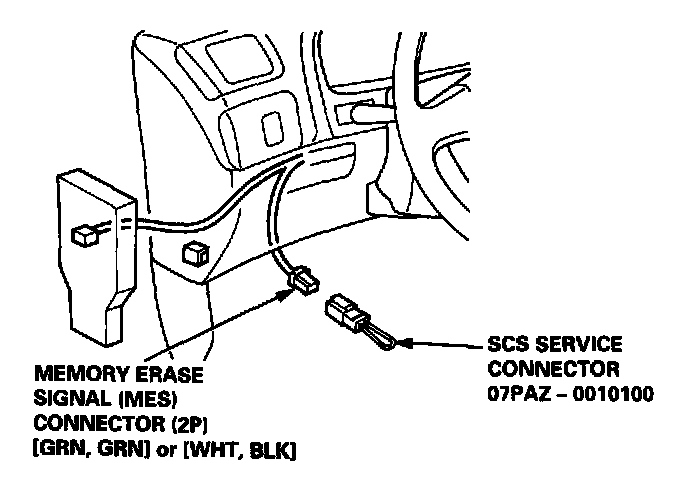 MEMORY ERASE
SIGNAL (MES)
CONNECTOR (2P)
[GRN, GRN] or [WHT, BLK]

SCS SERVICE
CONNECTOR
07PAZ – 0010100