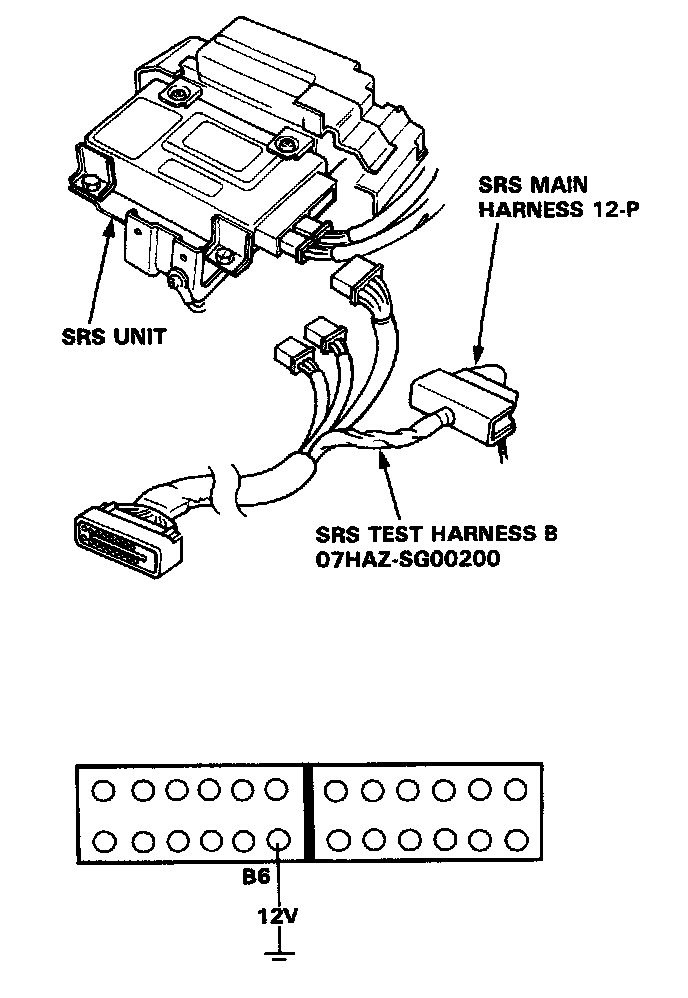 SRS MAIN HARNESS 12-P

SRS UNIT

SRS TEST HARNESS B
07HAZ-SG00200

B6

12V