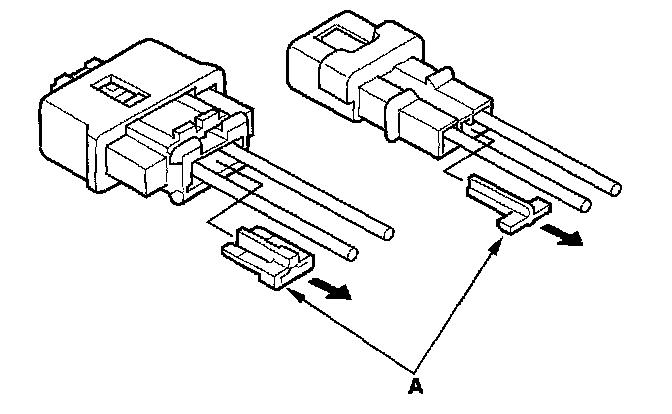 A