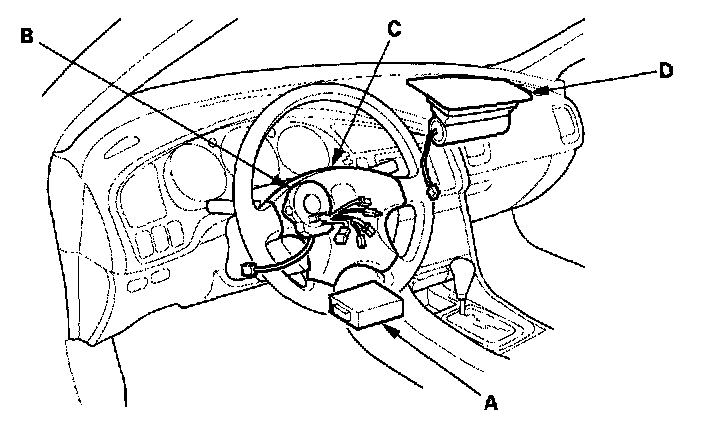 B
C
D
A