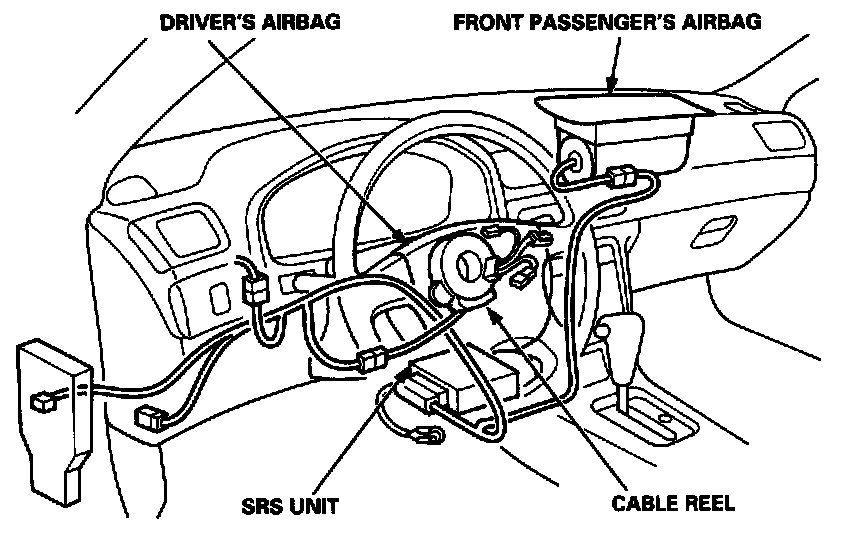 DRIVER'S AIRBAG
FRONT PASSENGER'S AIRBAG
SRS UNIT
CABLE REEL