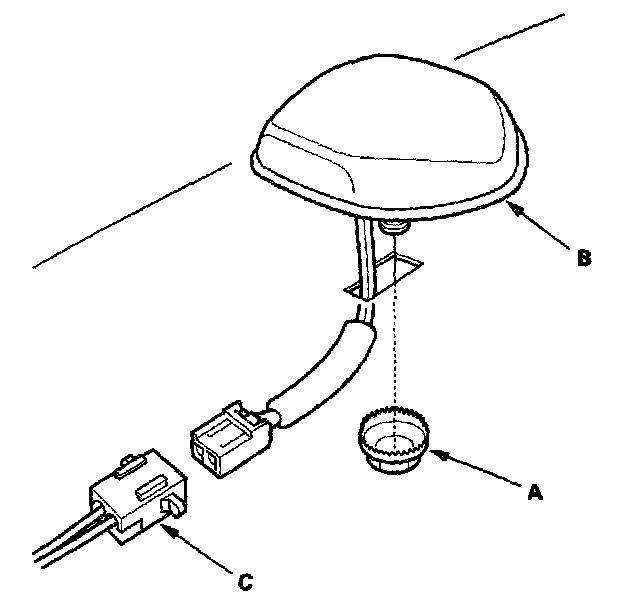 B

A

C