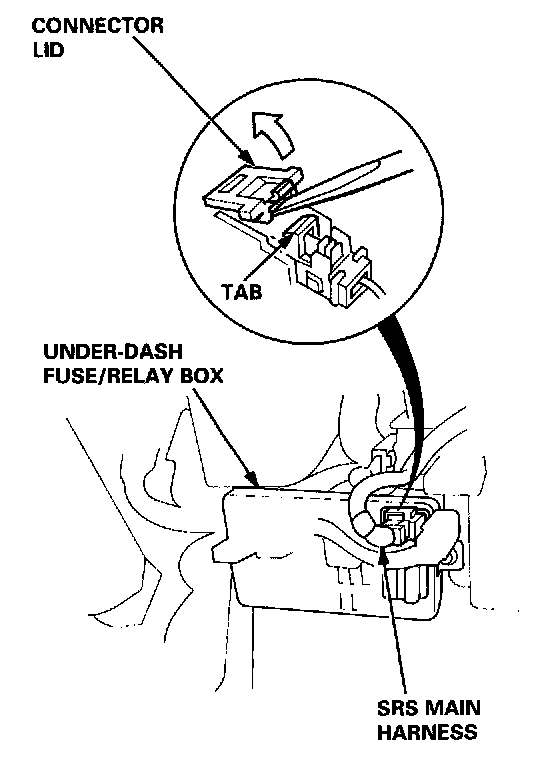 CONNECTOR LID

TAB

UNDER-DASH FUSE/RELAY BOX

SRS MAIN HARNESS