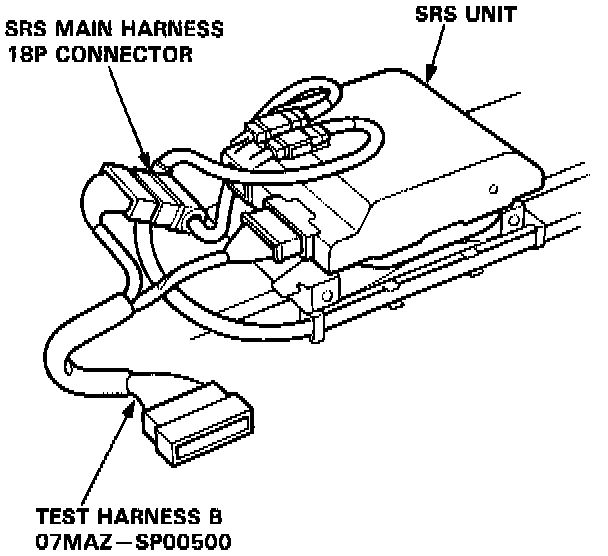 SRS MAIN HARNESS
18P CONNECTOR

SRS UNIT

TEST HARNESS B
07MAZ—SP00500