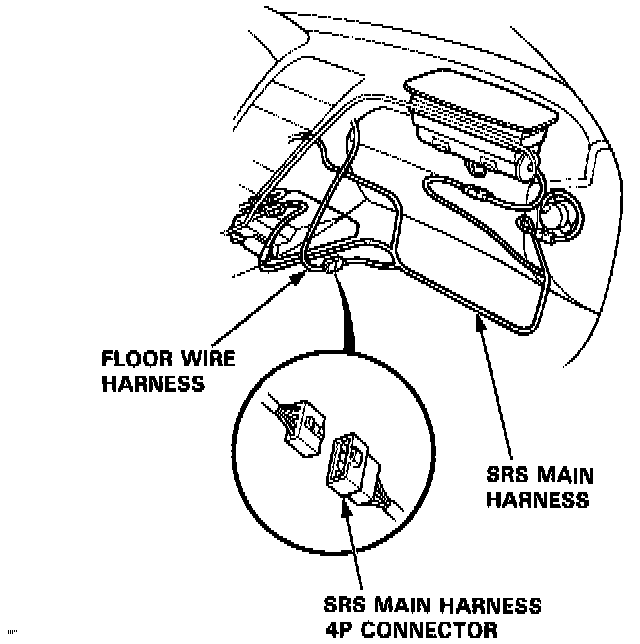 FLOOR WIRE HARNESS

SRS MAIN HARNESS

SRS MAIN HARNESS 4P CONNECTOR