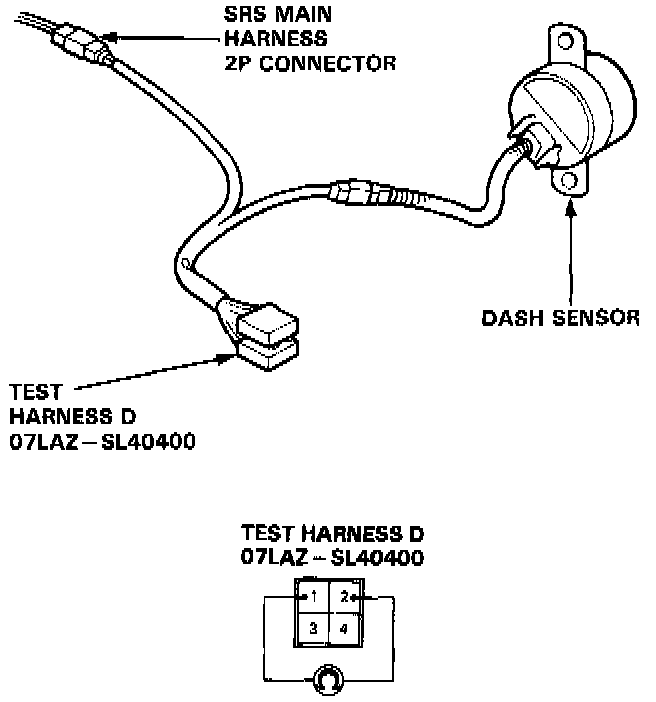 SRS MAIN HARNESS 2P CONNECTOR

DASH SENSOR

TEST HARNESS D 07LAZ – SL40400

TEST HARNESS D 07LAZ – SL40400

1 2
3 4