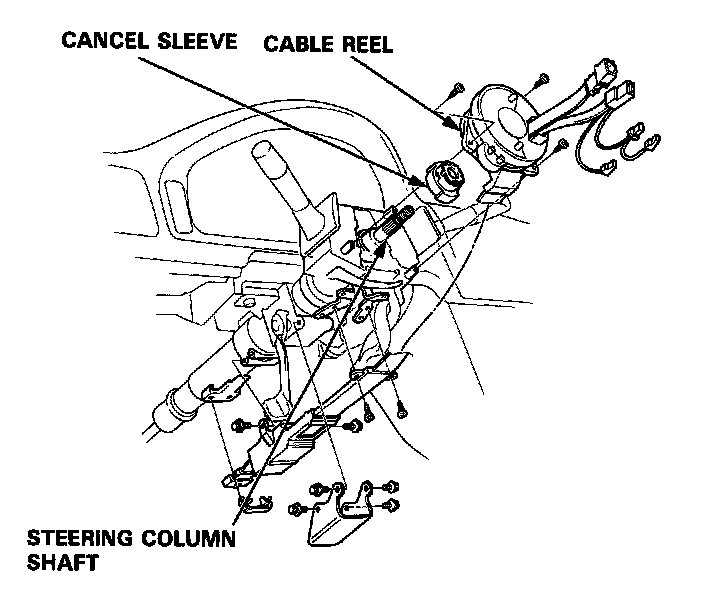 CANCEL SLEEVE CABLE REEL

STEERING COLUMN SHAFT