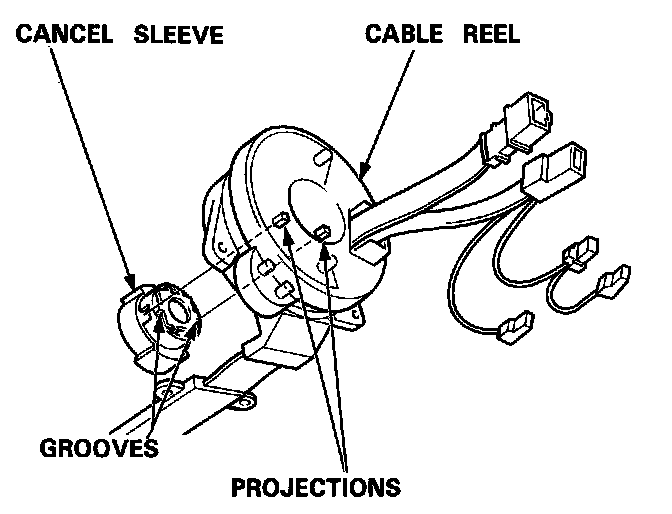 CANCEL SLEEVE
CABLE REEL
GROOVES
PROJECTIONS