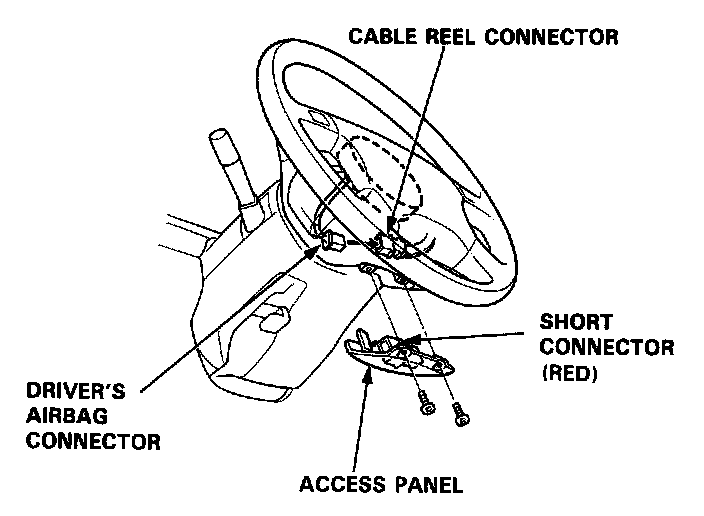 CABLE REEL CONNECTOR

SHORT CONNECTOR (RED)

DRIVER'S AIRBAG CONNECTOR

ACCESS PANEL