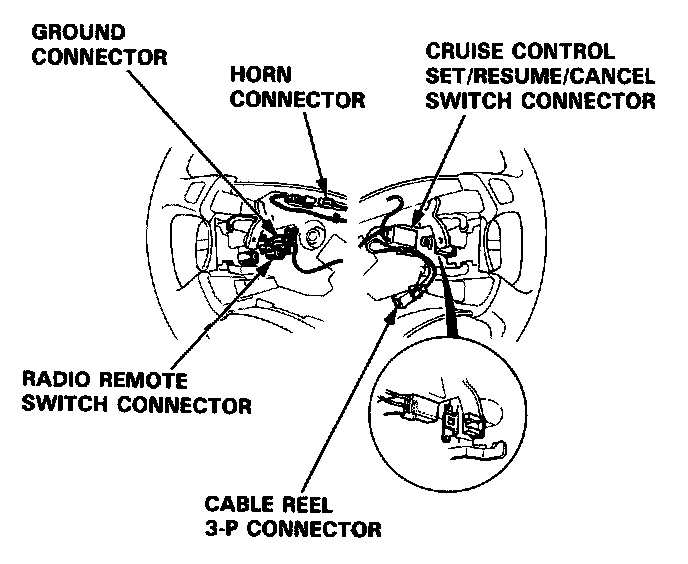 GROUND CONNECTOR

HORN CONNECTOR

CRUISE CONTROL SET/RESUME/CANCEL SWITCH CONNECTOR

RADIO REMOTE SWITCH CONNECTOR

CABLE REEL 3-P CONNECTOR