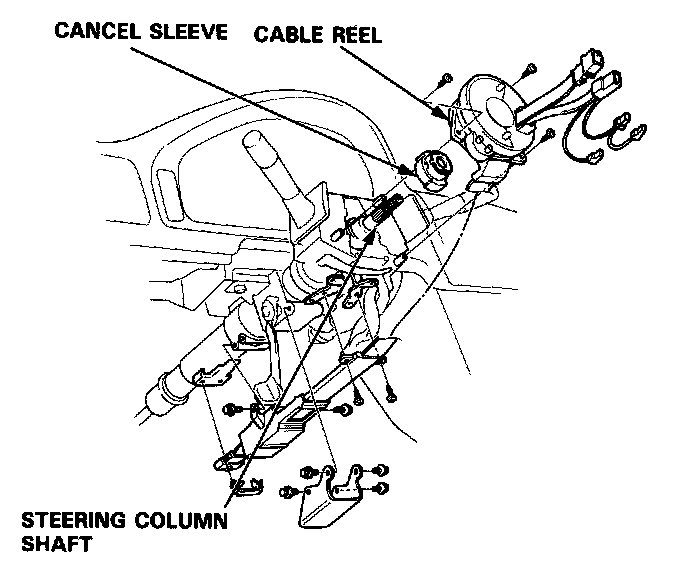 CANCEL SLEEVE
CABLE REEL
STEERING COLUMN SHAFT