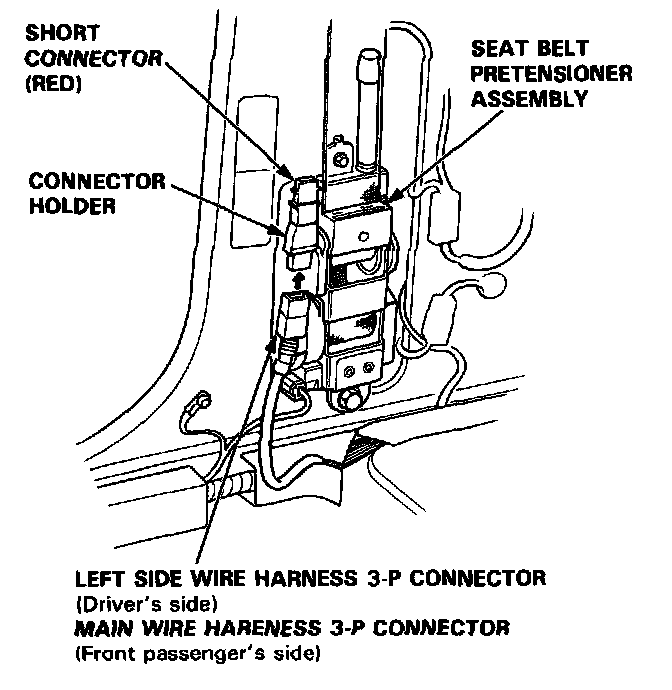 SHORT CONNECTOR (RED)

SEAT BELT PRETENSIONER ASSEMBLY

CONNECTOR HOLDER

LEFT SIDE WIRE HARNESS 3-P CONNECTOR
(Driver's side)
MAIN WIRE HARENESS 3-P CONNECTOR
(Front passenger's side)