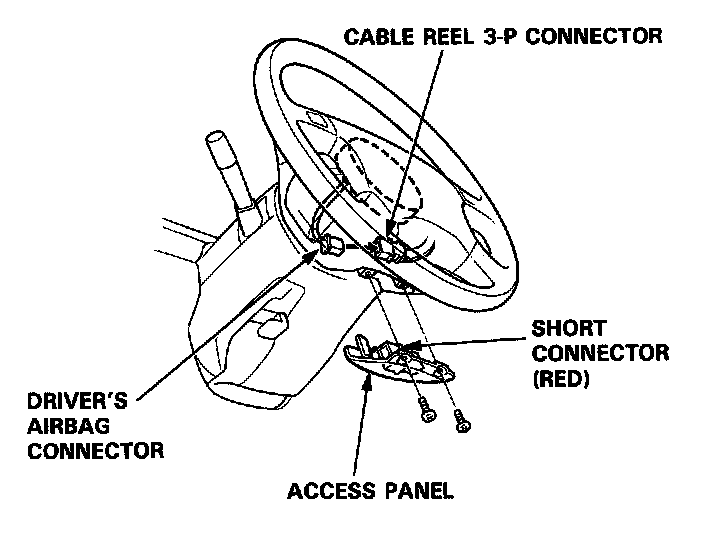 CABLE REEL 3-P CONNECTOR

SHORT CONNECTOR (RED)

DRIVER'S AIRBAG CONNECTOR

ACCESS PANEL