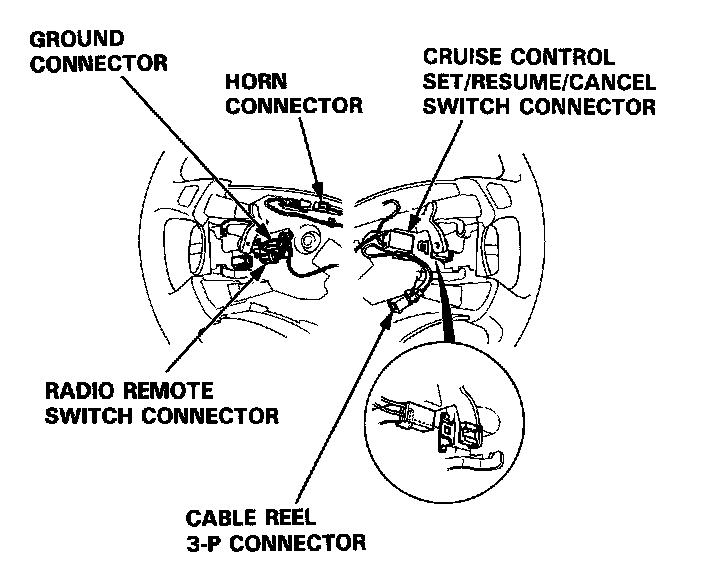 GROUND CONNECTOR

HORN CONNECTOR

CRUISE CONTROL SET/RESUME/CANCEL SWITCH CONNECTOR

RADIO REMOTE SWITCH CONNECTOR

CABLE REEL 3-P CONNECTOR