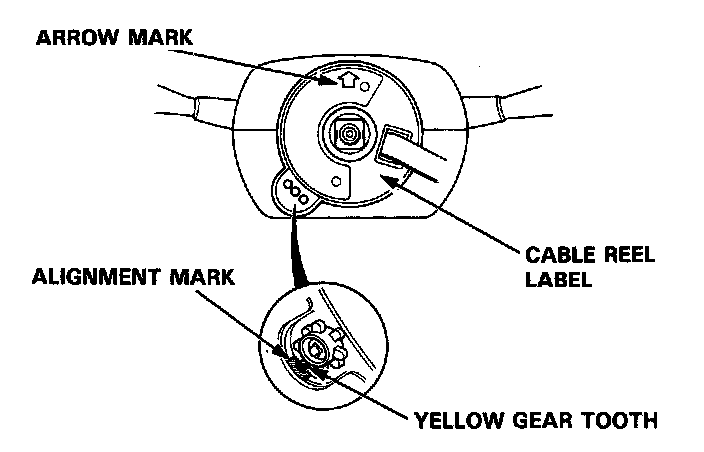 ARROW MARK

CABLE REEL LABEL

ALIGNMENT MARK

YELLOW GEAR TOOTH