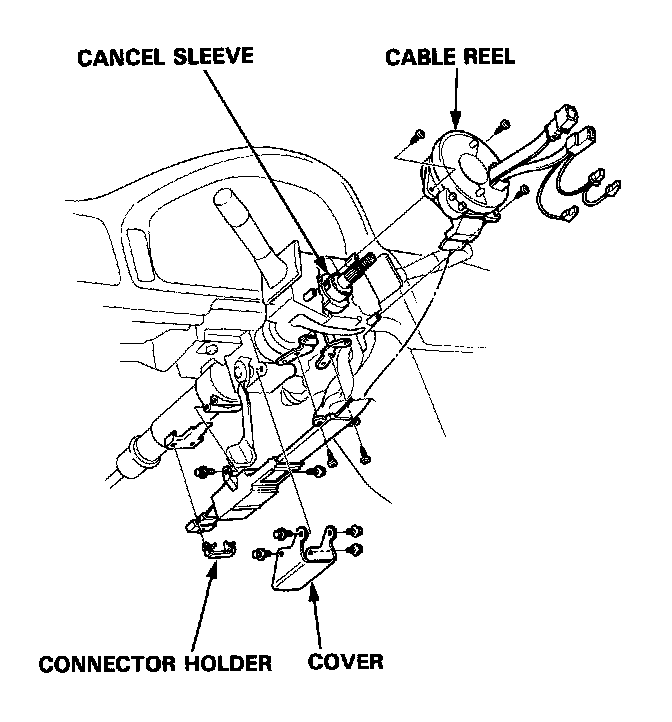 CANCEL SLEEVE
CABLE REEL
CONNECTOR HOLDER
COVER