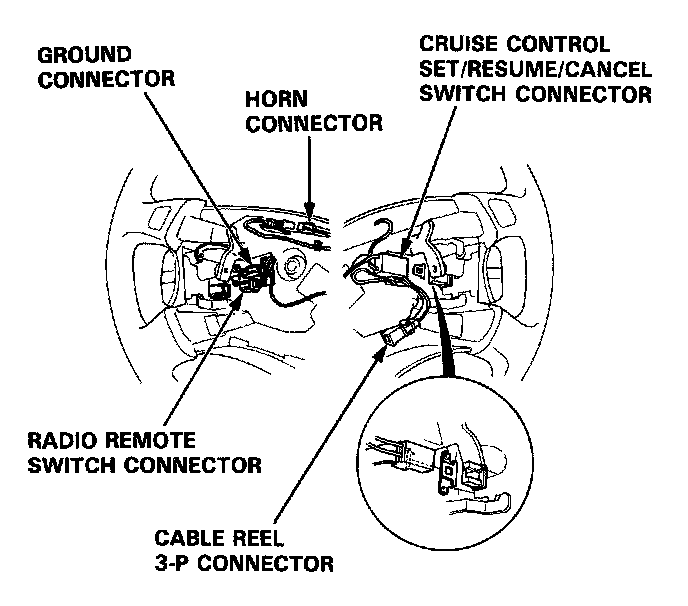 GROUND CONNECTOR

HORN CONNECTOR

CRUISE CONTROL SET/RESUME/CANCEL SWITCH CONNECTOR

RADIO REMOTE SWITCH CONNECTOR

CABLE REEL 3-P CONNECTOR