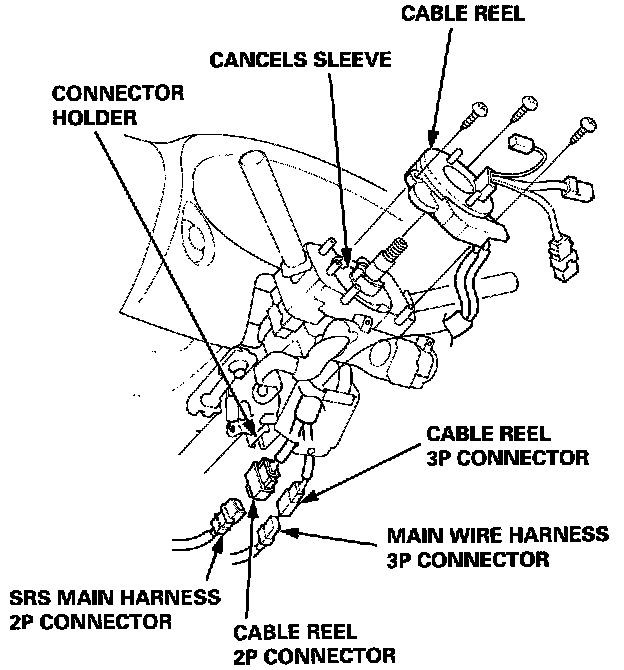 CABLE REEL

CANCELS SLEEVE

CONNECTOR HOLDER

CABLE REEL 3P CONNECTOR

MAIN WIRE HARNESS 3P CONNECTOR

SRS MAIN HARNESS 2P CONNECTOR

CABLE REEL 2P CONNECTOR