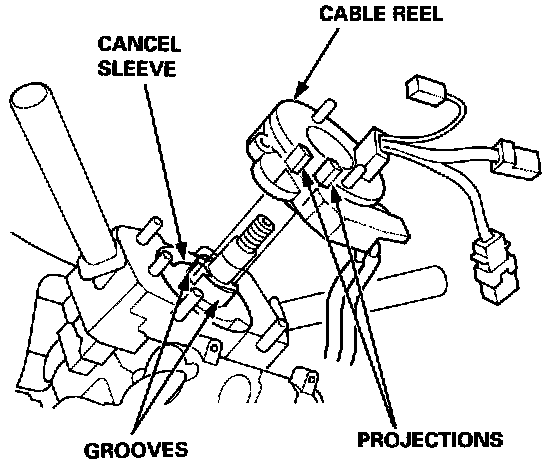 CABLE REEL

CANCEL SLEEVE

GROOVES

PROJECTIONS