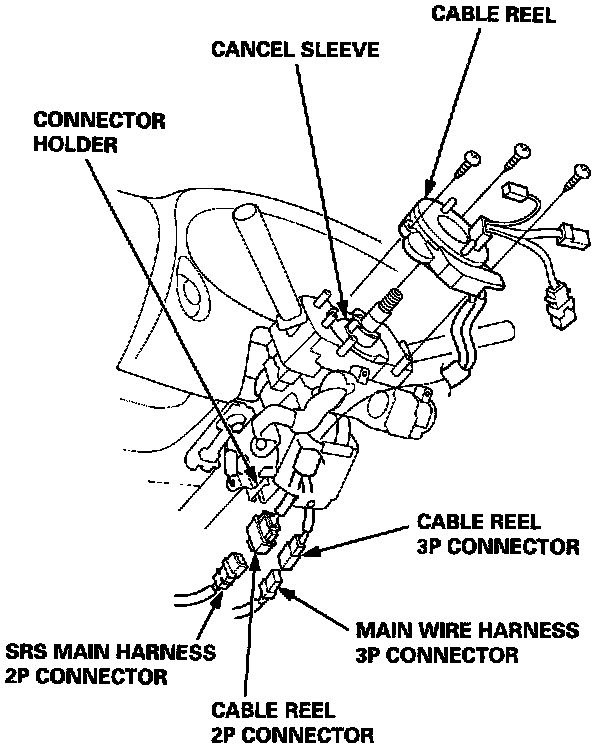 CABLE REEL

CANCEL SLEEVE

CONNECTOR HOLDER

CABLE REEL 3P CONNECTOR

MAIN WIRE HARNESS 3P CONNECTOR

SRS MAIN HARNESS 2P CONNECTOR

CABLE REEL 2P CONNECTOR