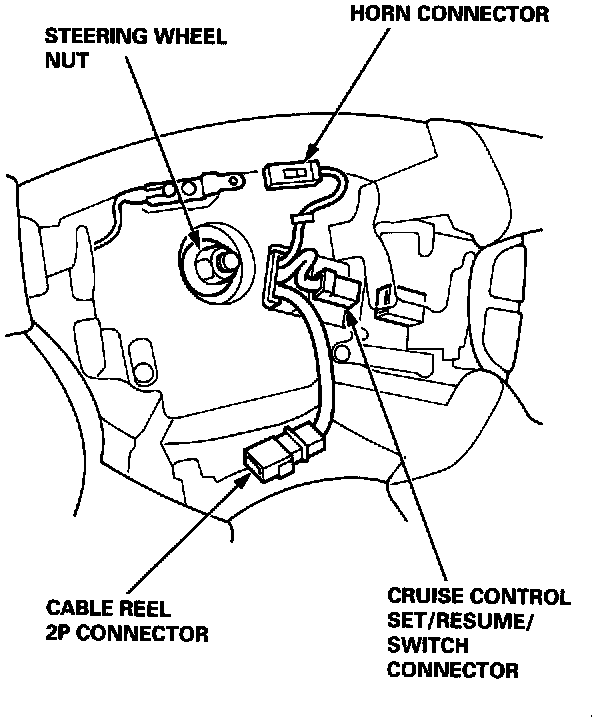 HORN CONNECTOR

STEERING WHEEL NUT

CABLE REEL 2P CONNECTOR

CRUISE CONTROL SET/RESUME/ SWITCH CONNECTOR