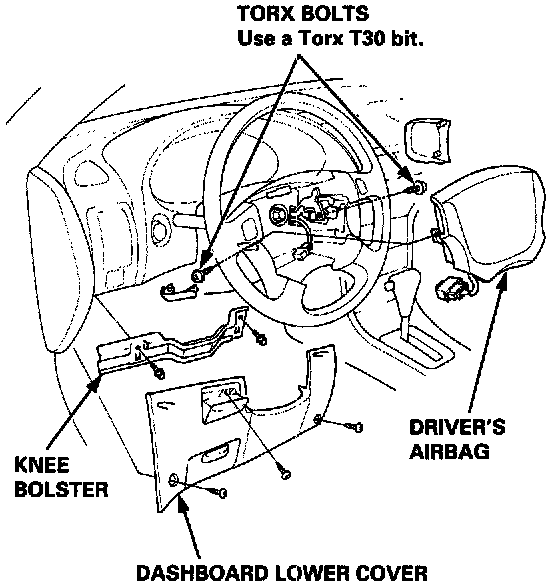 TORX BOLTS
Use a Torx T30 bit.

DRIVER'S
AIRBAG

KNEE
BOLSTER

DASHBOARD LOWER COVER