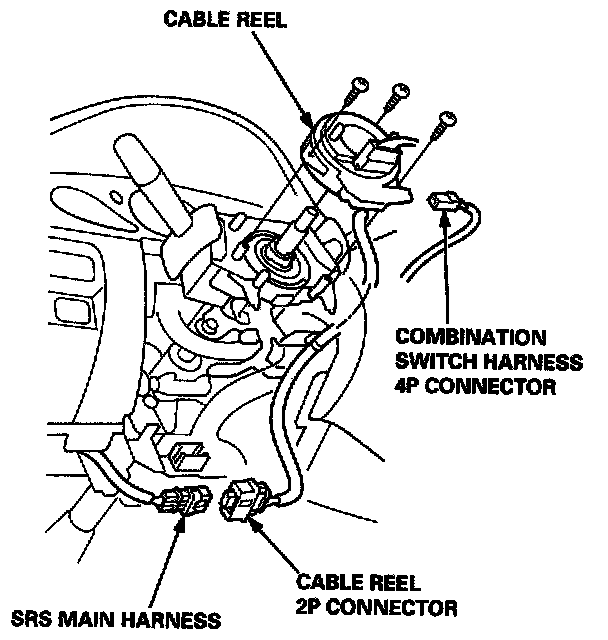 CABLE REEL

COMBINATION SWITCH HARNESS 4P CONNECTOR

CABLE REEL 2P CONNECTOR

SRS MAIN HARNESS