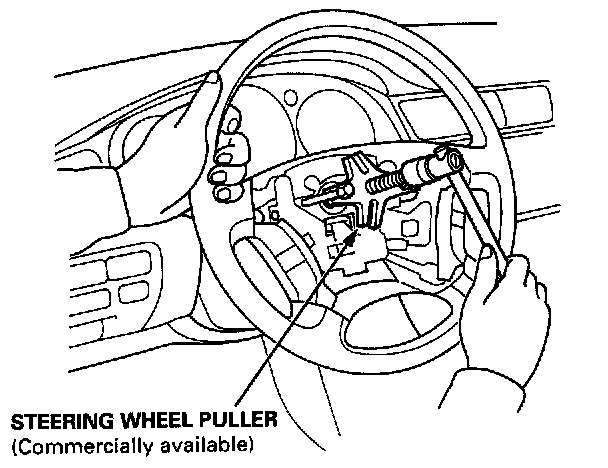 STEERING WHEEL PULLER
(Commercially available)