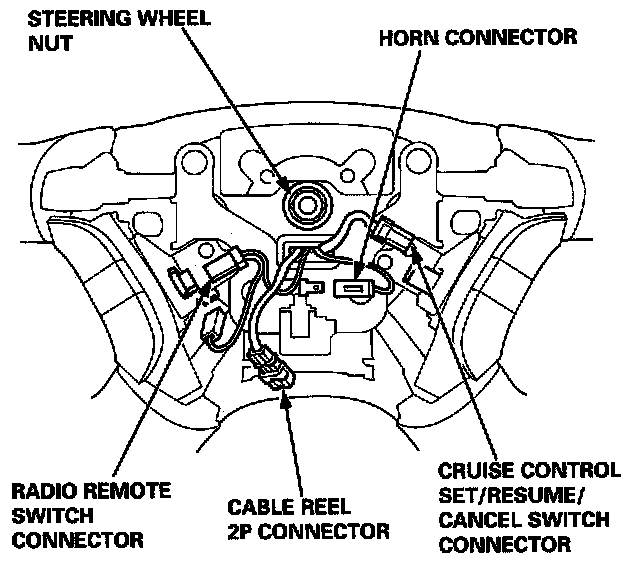 STEERING WHEEL NUT

HORN CONNECTOR

RADIO REMOTE SWITCH CONNECTOR

CABLE REEL 2P CONNECTOR

CRUISE CONTROL SET/RESUME/ CANCEL SWITCH CONNECTOR