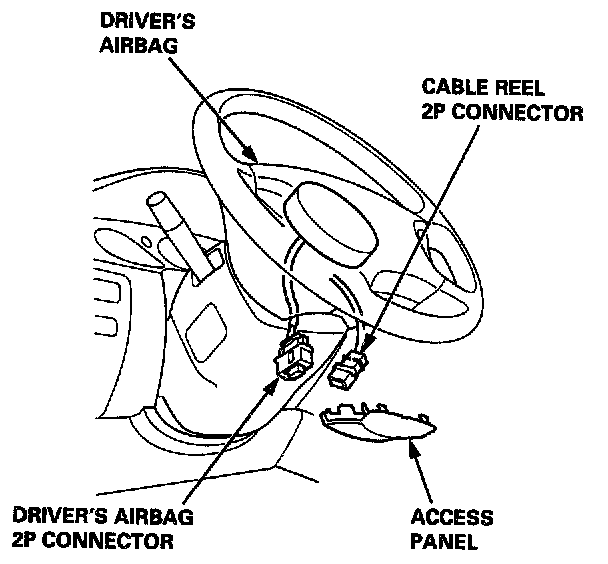 DRIVER'S AIRBAG

CABLE REEL 2P CONNECTOR

DRIVER'S AIRBAG 2P CONNECTOR

ACCESS PANEL