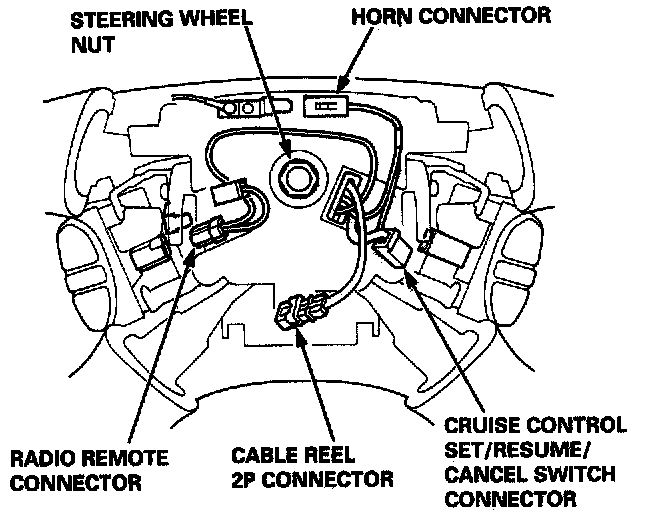 STEERING WHEEL NUT

HORN CONNECTOR

RADIO REMOTE CONNECTOR

CABLE REEL 2P CONNECTOR

CRUISE CONTROL SET/RESUME/ CANCEL SWITCH CONNECTOR