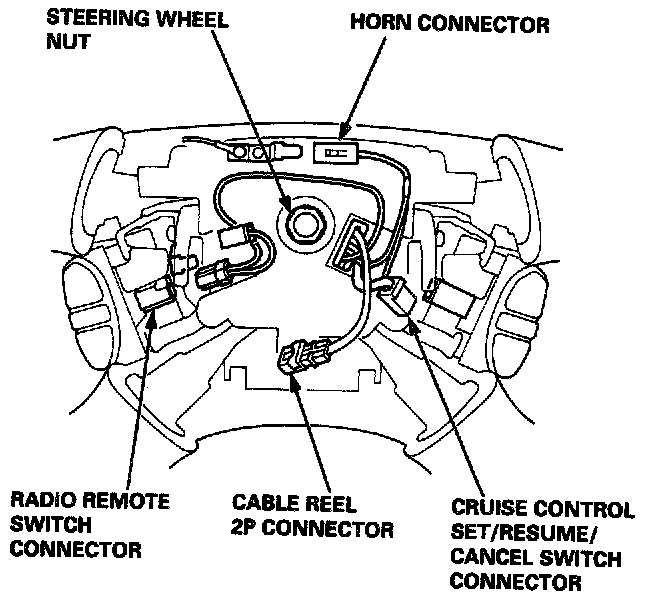 STEERING WHEEL NUT

HORN CONNECTOR

RADIO REMOTE SWITCH CONNECTOR

CABLE REEL 2P CONNECTOR

CRUISE CONTROL SET/RESUME/ CANCEL SWITCH CONNECTOR