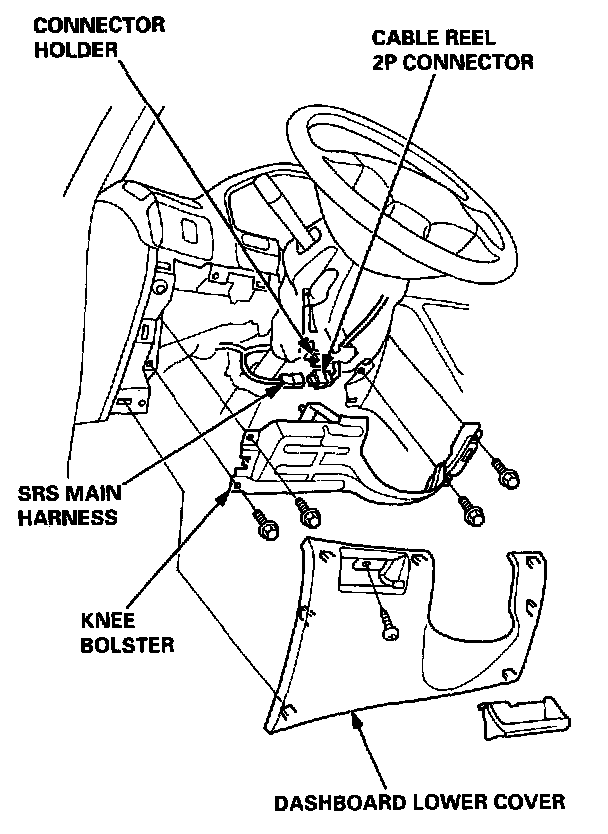 CONNECTOR HOLDER

CABLE REEL 2P CONNECTOR

SRS MAIN HARNESS

KNEE BOLSTER

DASHBOARD LOWER COVER