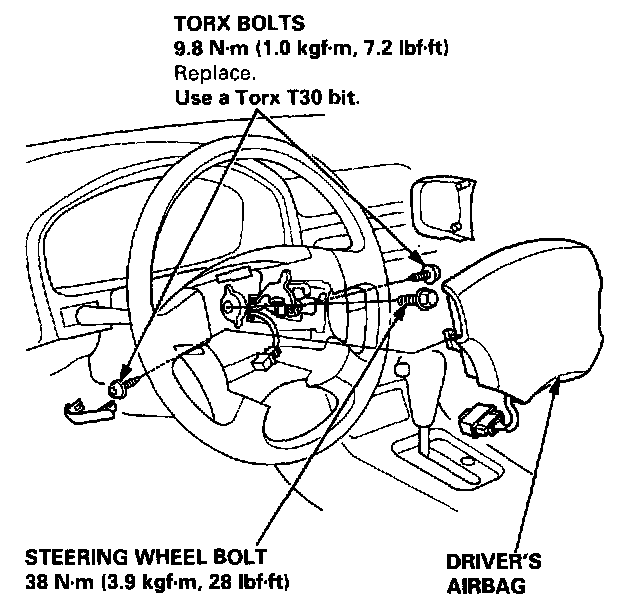 TORX BOLTS
9.8 N·m (1.0 kgf·m, 7.2 lbf·ft)
Replace.
Use a Torx T30 bit.

STEERING WHEEL BOLT
38 N·m (3.9 kgf·m, 28 lbf·ft)

DRIVER'S AIRBAG