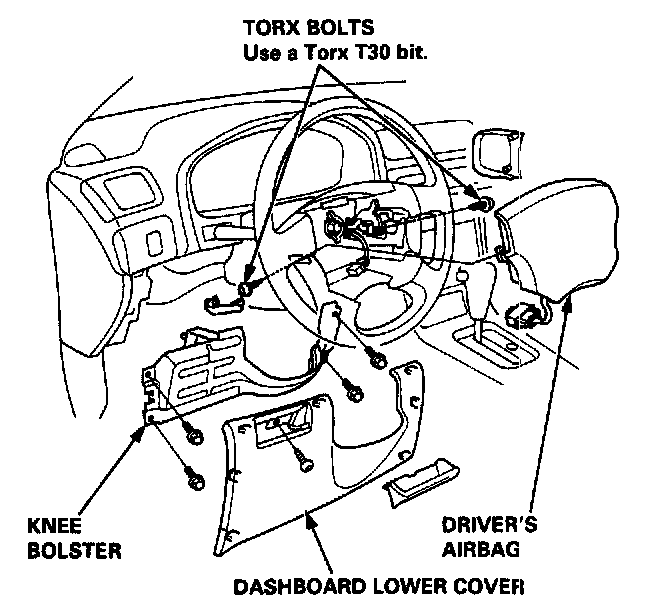 TORX BOLTS
Use a Torx T30 bit.

KNEE
BOLSTER

DRIVER'S
AIRBAG

DASHBOARD LOWER COVER