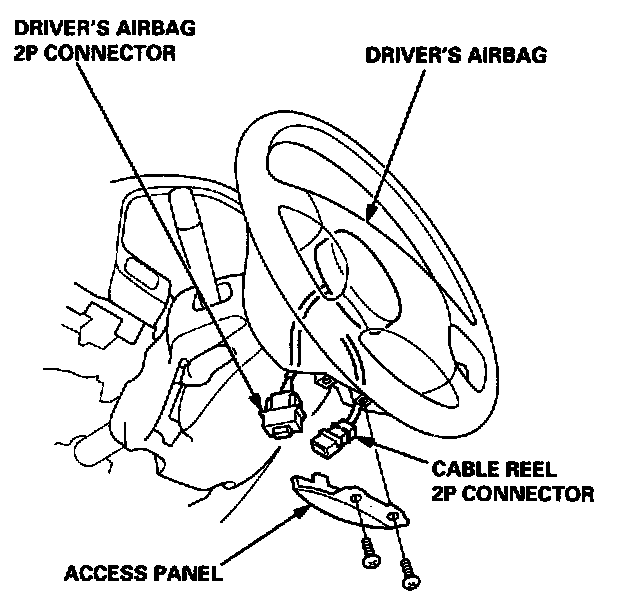 DRIVER'S AIRBAG 2P CONNECTOR

DRIVER'S AIRBAG

CABLE REEL 2P CONNECTOR

ACCESS PANEL