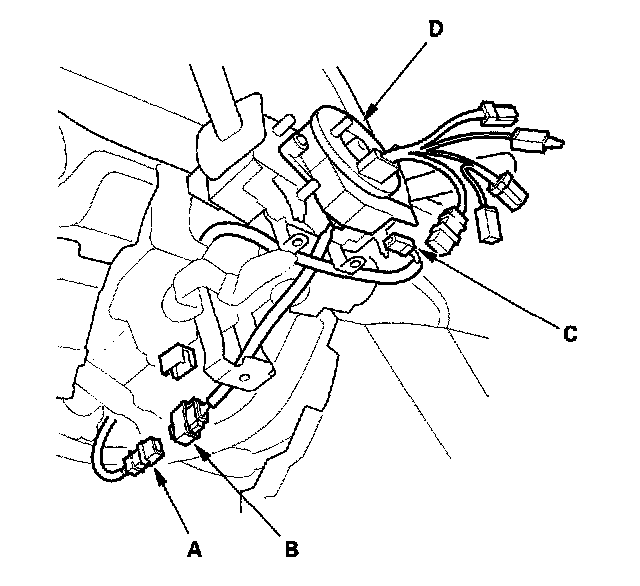 D
C
A
B