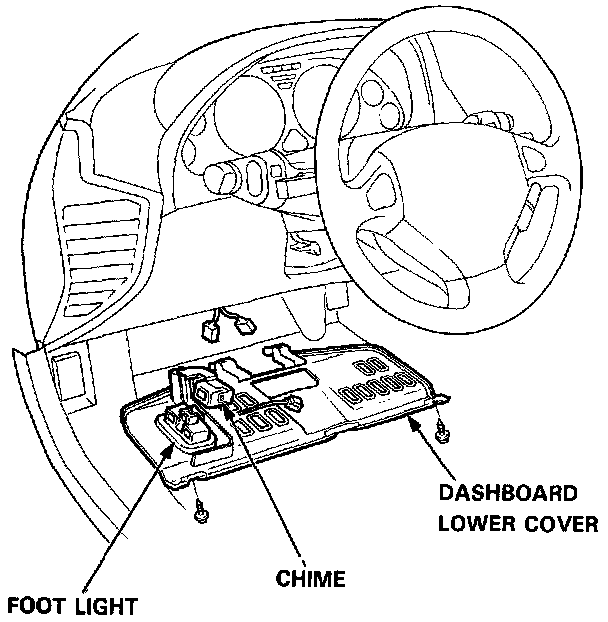 DASHBOARD LOWER COVER

CHIME

FOOT LIGHT