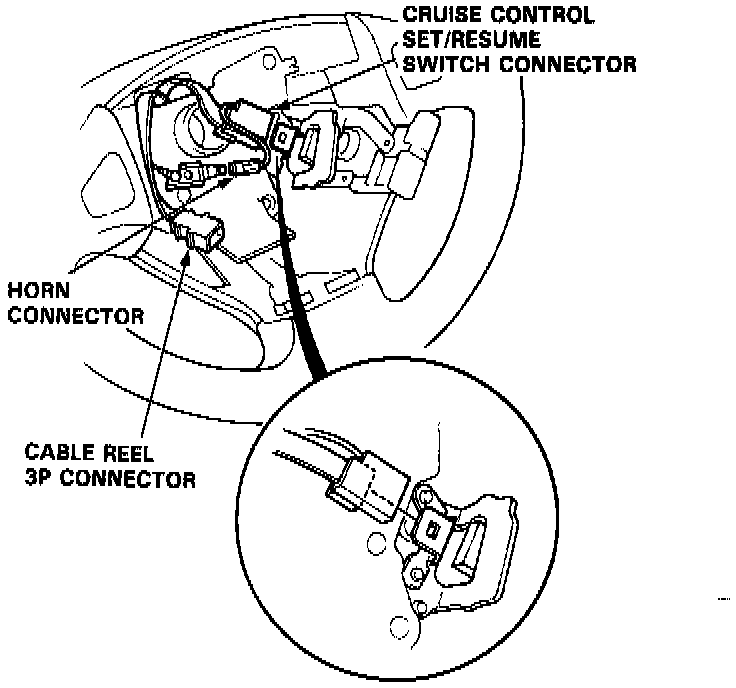 CRUISE CONTROL SET/RESUME SWITCH CONNECTOR

HORN CONNECTOR

CABLE REEL 3P CONNECTOR