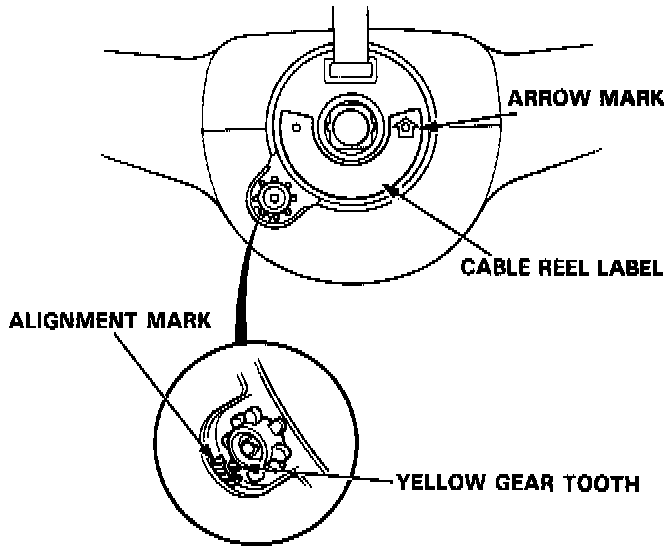 ARROW MARK

CABLE REEL LABEL

ALIGNMENT MARK

YELLOW GEAR TOOTH