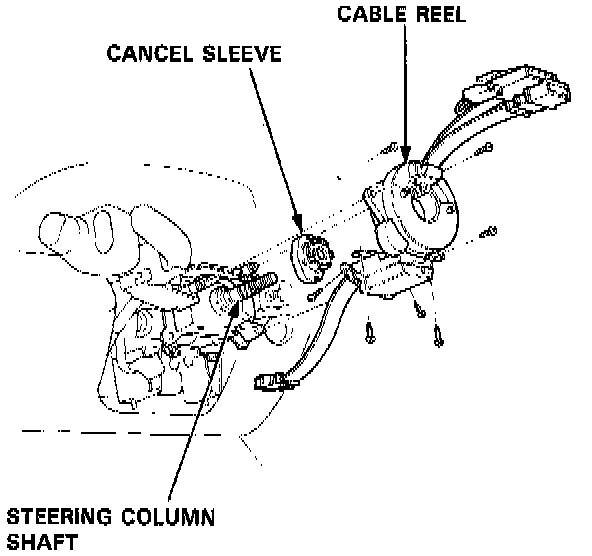 CABLE REEL

CANCEL SLEEVE

STEERING COLUMN SHAFT