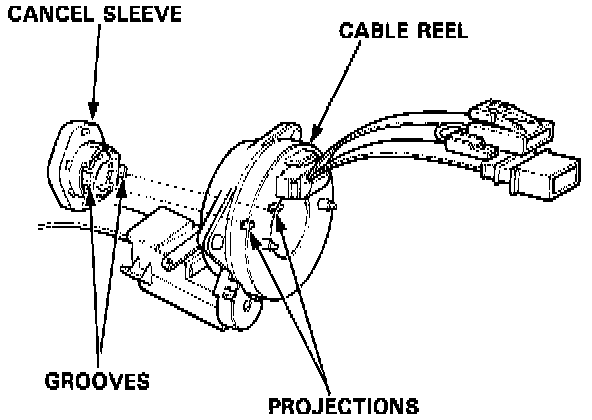 CANCEL SLEEVE

CABLE REEL

GROOVES

PROJECTIONS