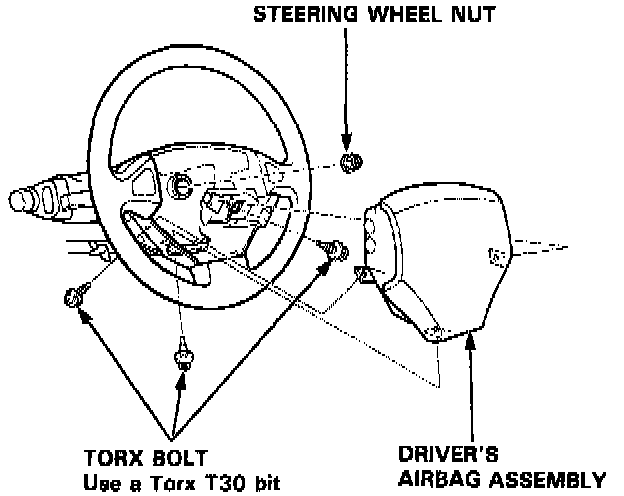 STEERING WHEEL NUT

TORX BOLT
Use a Torx T30 bit

DRIVER'S
AIRBAG ASSEMBLY