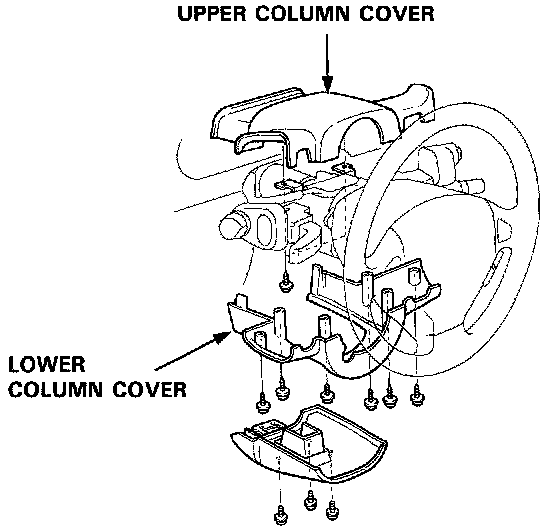 UPPER COLUMN COVER

LOWER COLUMN COVER