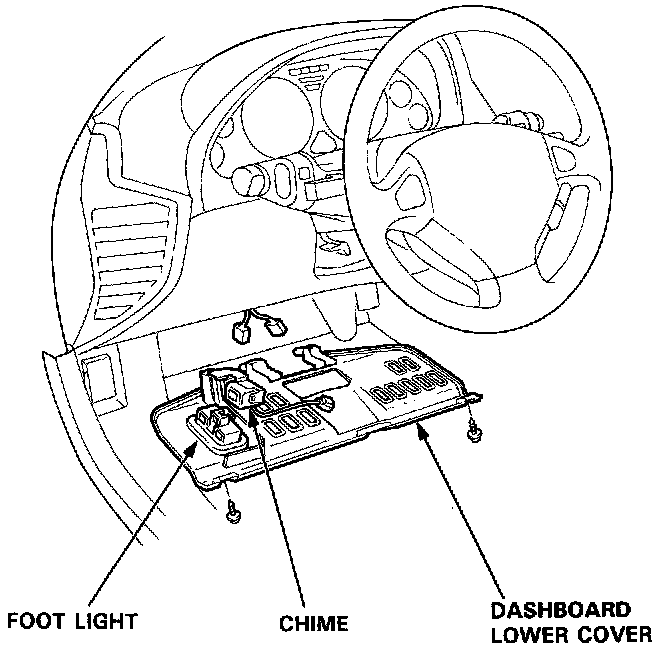 FOOT LIGHT

CHIME

DASHBOARD LOWER COVER